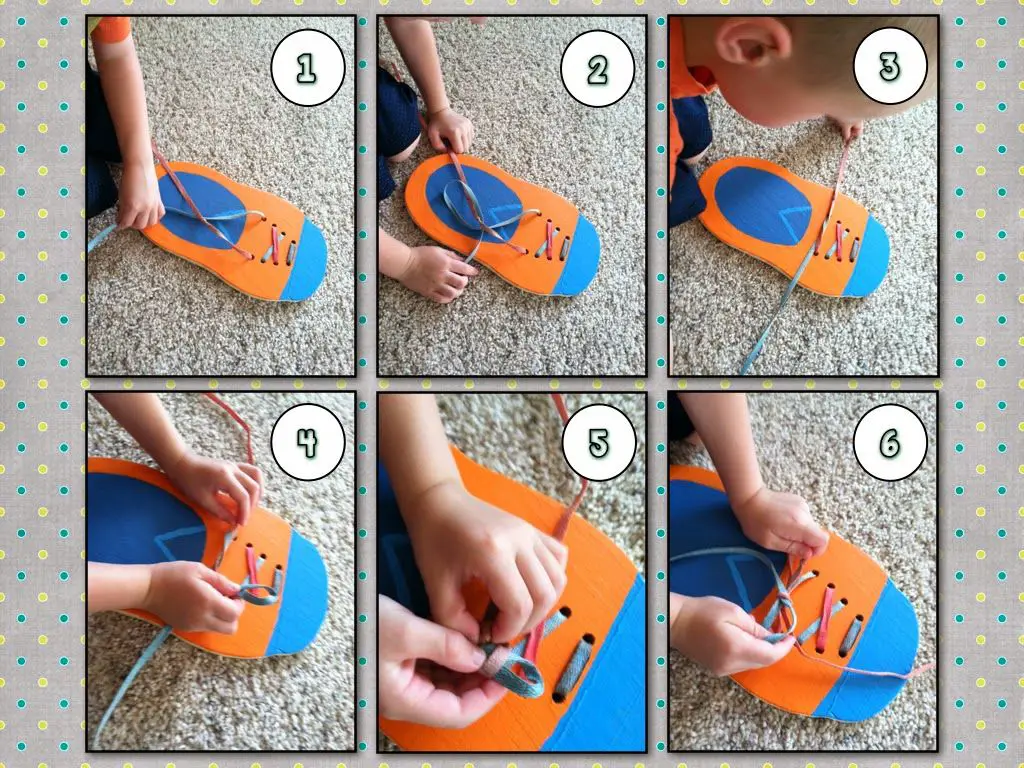 1

2

3

4

5

6