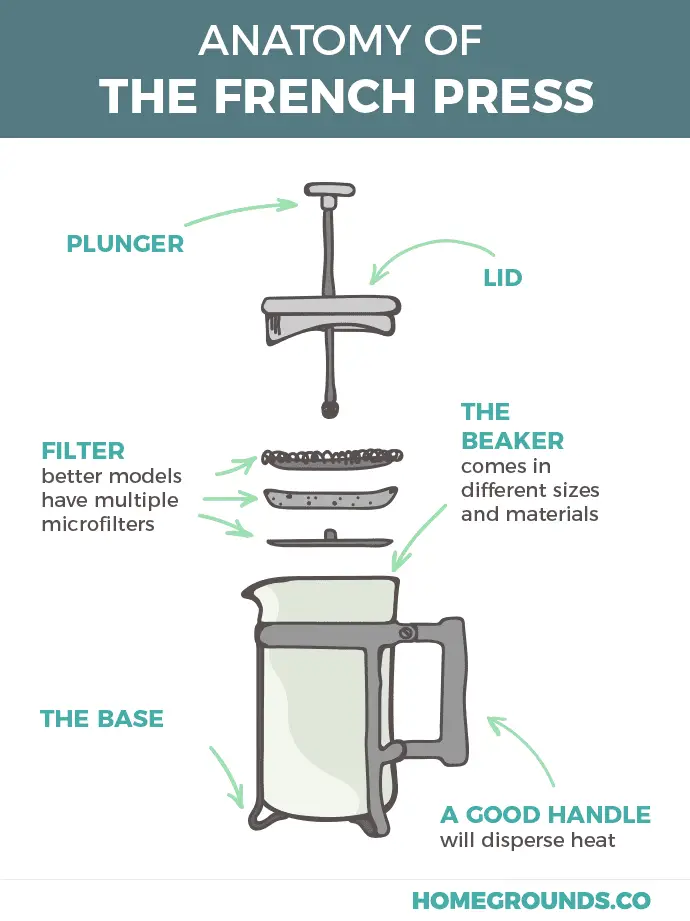 ANATOMY OF
THE FRENCH PRESS

PLUNGER

LID

FILTER
better models have multiple microfilters

THE BEAKER
comes in different sizes and materials

THE BASE

A GOOD HANDLE
will disperse heat

HOMEGROUNDS.CO